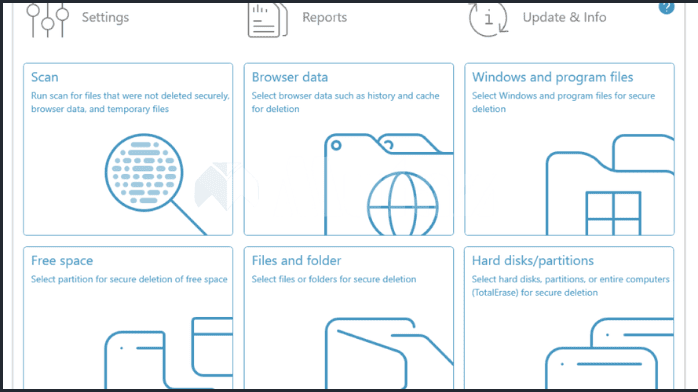 Settings

Reports

Update & Info

?

Scan
Run scan for files that were not deleted securely, browser data, and temporary files

Browser data
Select browser data such as history and cache for deletion

Windows and program files
Select Windows and program files for secure deletion

Free space
Select partition for secure deletion of free space

Files and folder
Select files or folders for secure deletion

Hard disks/partitions
Select hard disks, partitions, or entire computers (TotalErase) for secure deletion